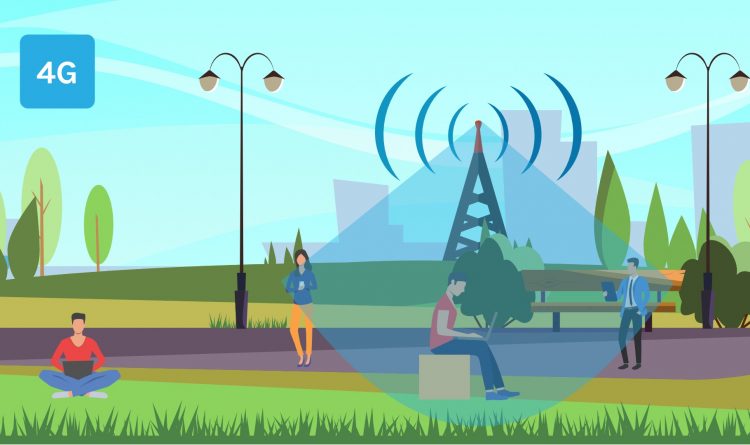 4G