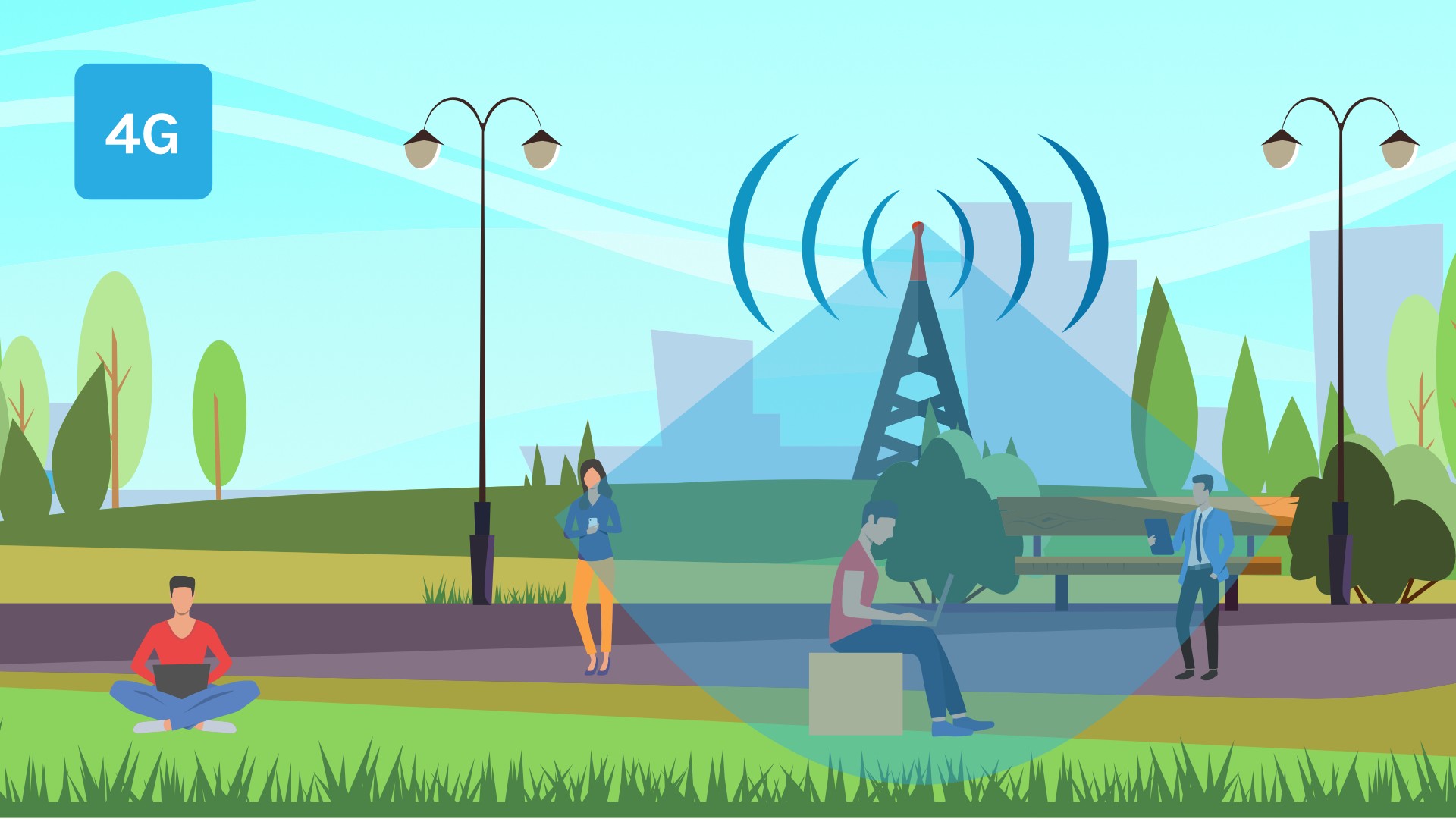 4G