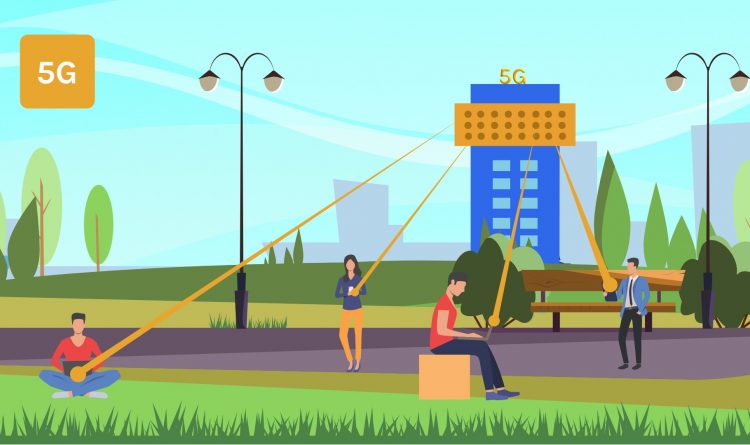 5G

5G