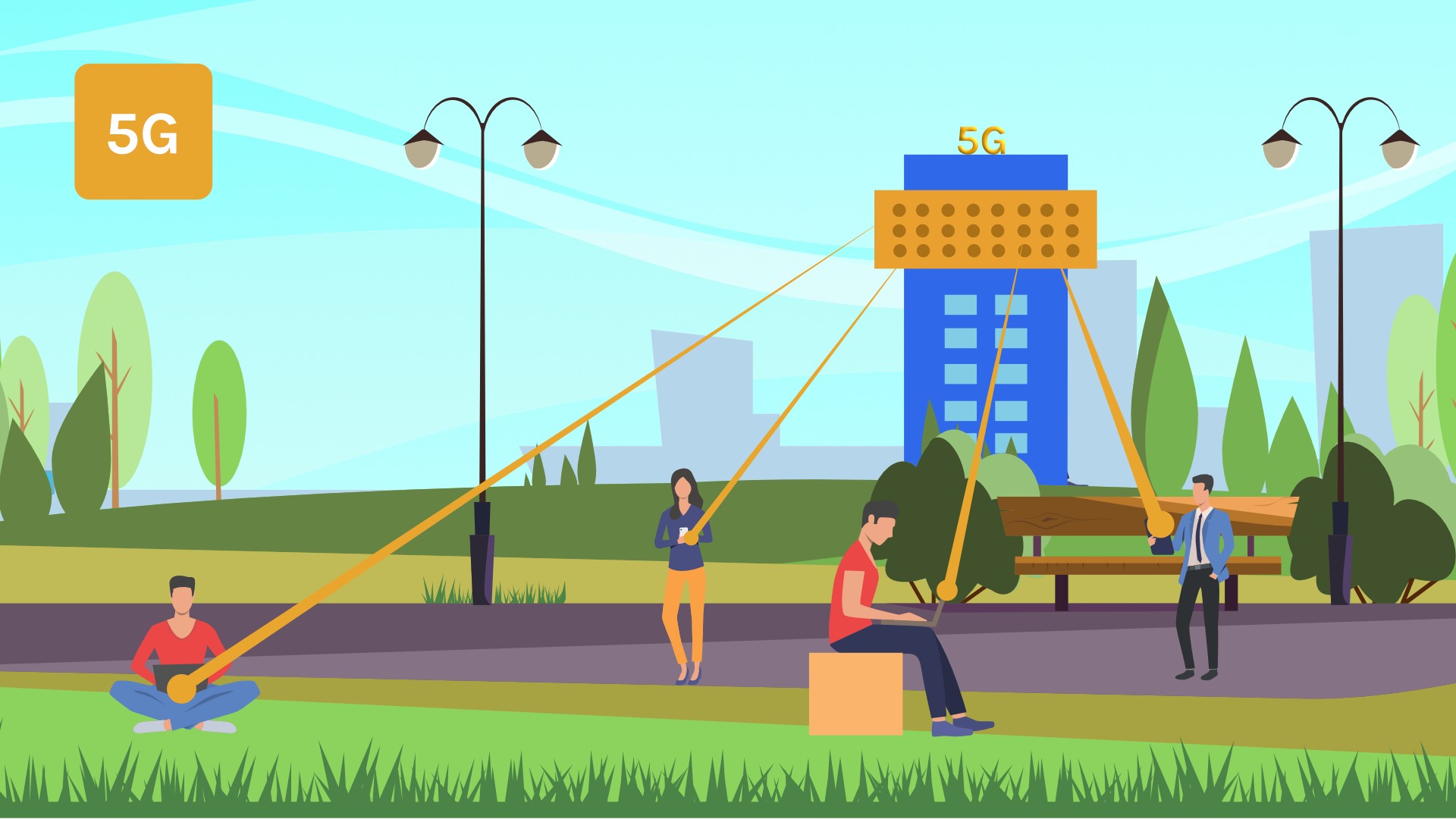 5G

5G