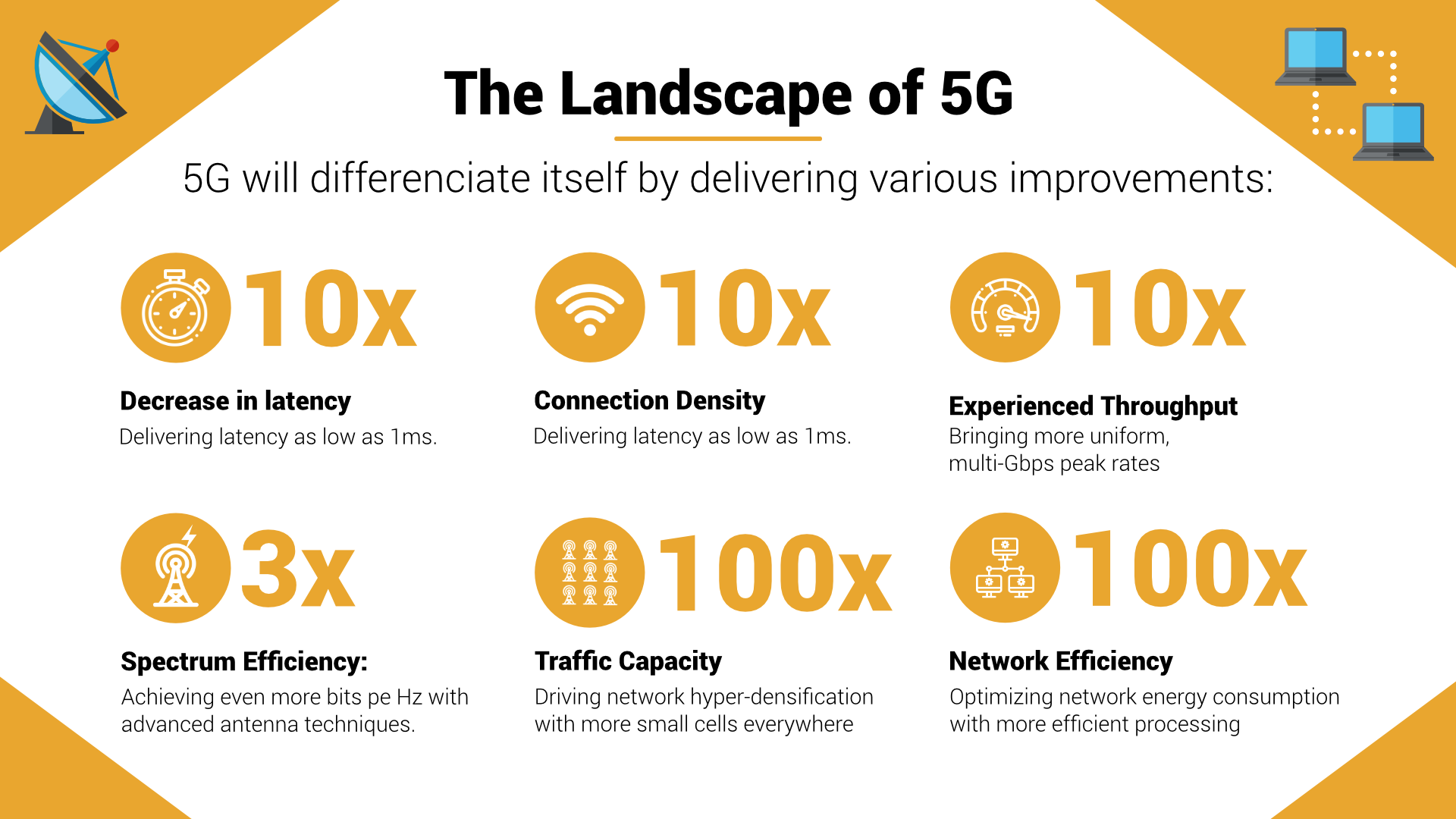 The Landscape of 5G

5G will differenciate itself by delivering various improvements:

10x

Decrease in latency

Delivering latency as low as 1ms.

10x

Connection Density

Delivering latency as low as 1ms.

10x

Experienced Throughput

Bringing more uniform, multi-Gbps peak rates

3x

Spectrum Efficiency:

Achieving even more bits pe Hz with advanced antenna techniques.

100x

Traffic Capacity

Driving network hyper-densification with more small cells everywhere

100x

Network Efficiency

Optimizing network energy consumption with more efficient processing